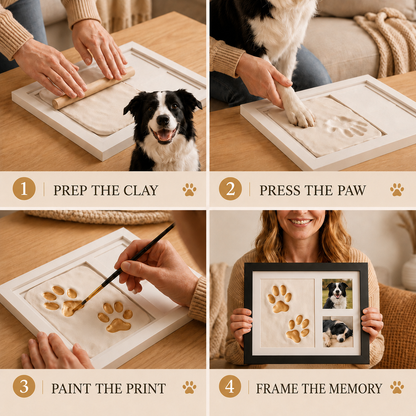 1 PREP THE CLAY

2 PRESS THE PAW

3 PAINT THE PRINT

4 FRAME THE MEMORY